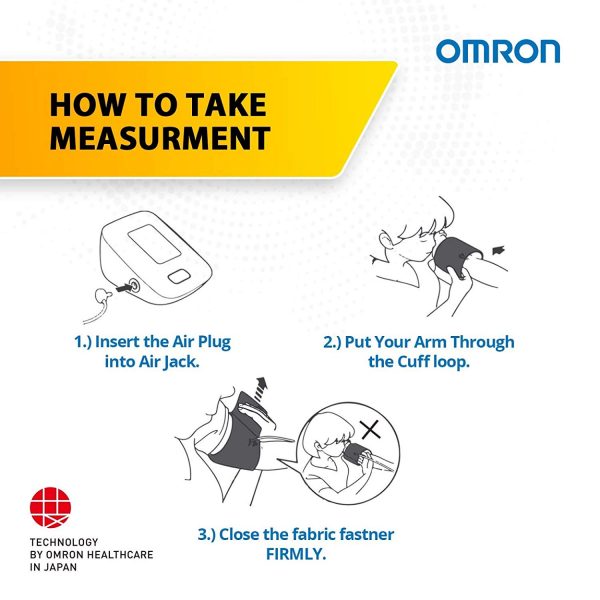 OMRON

HOW TO TAKE MEASURMENT

1.) Insert the Air Plug into Air Jack.

2.) Put Your Arm Through the Cuff loop.

3.) Close the fabric fastner FIRMLY.

TECHNOLOGY BY OMRON HEALTHCARE IN JAPAN