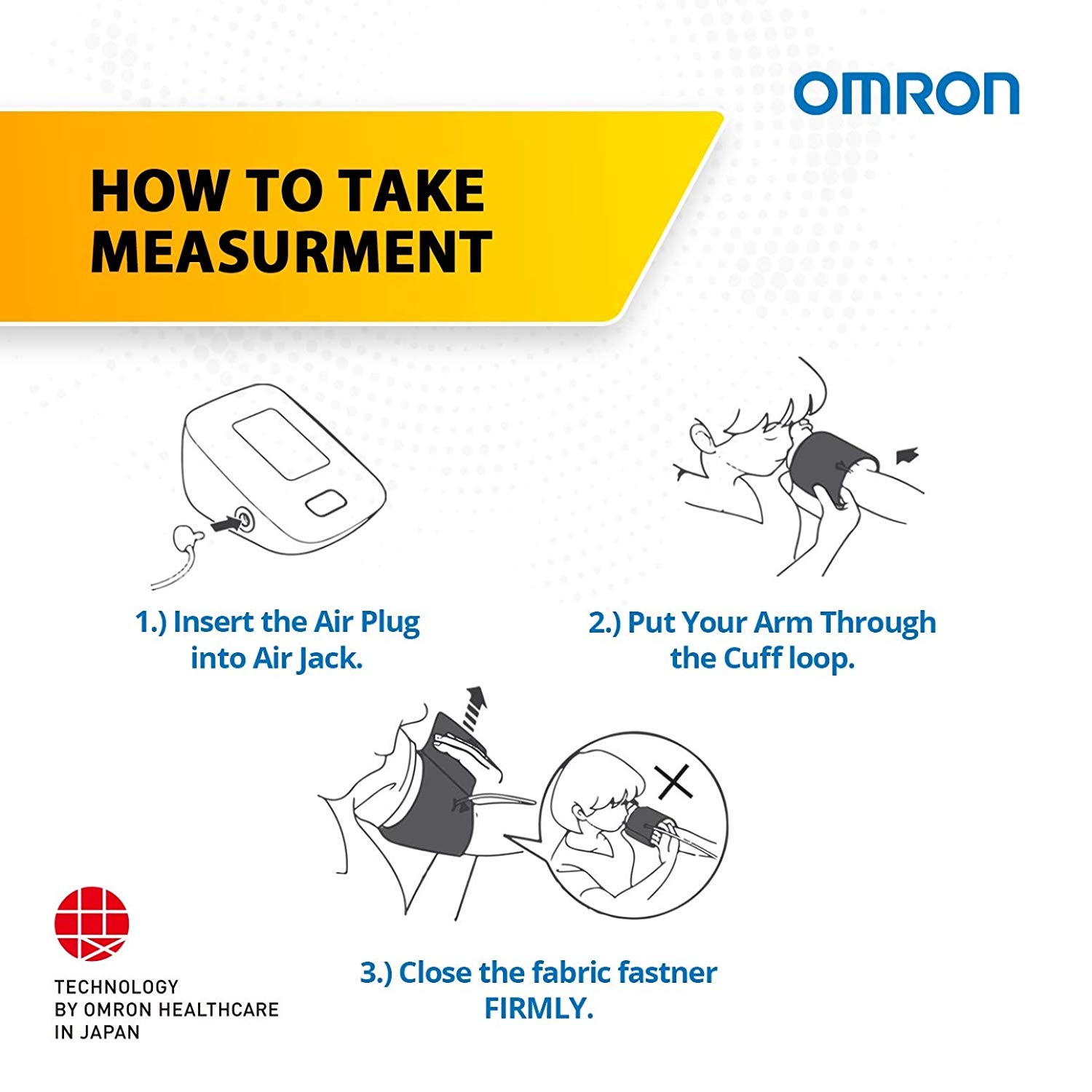 OMRON

HOW TO TAKE MEASURMENT

1.) Insert the Air Plug into Air Jack.

2.) Put Your Arm Through the Cuff loop.

3.) Close the fabric fastner FIRMLY.

TECHNOLOGY BY OMRON HEALTHCARE IN JAPAN