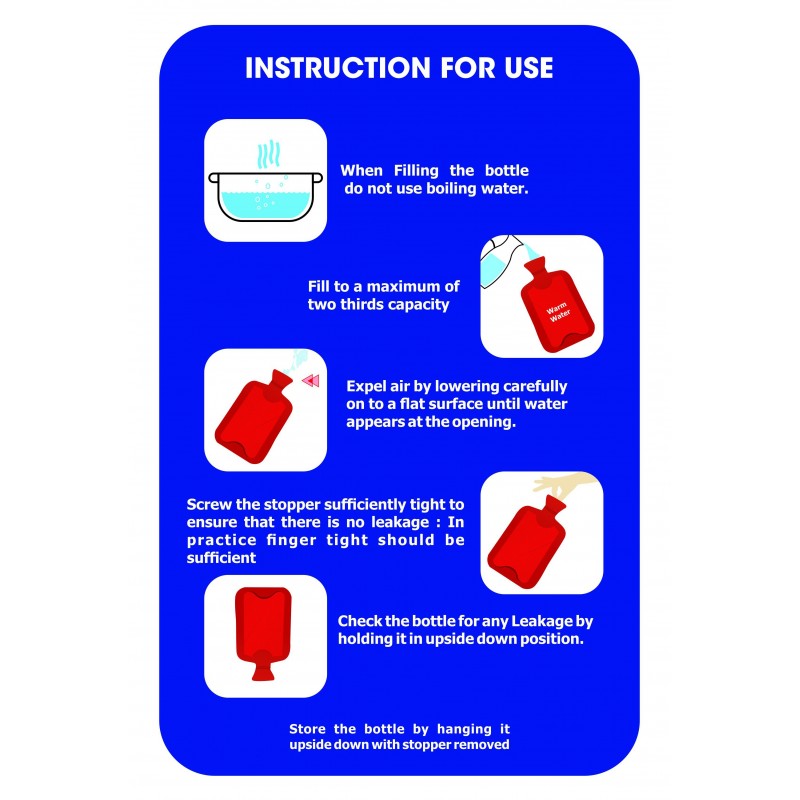 INSTRUCTION FOR USE

When Filling the bottle do not use boiling water.

Fill to a maximum of two thirds capacity

Warm Water

Expel air by lowering carefully on to a flat surface until water appears at the opening.

Screw the stopper sufficiently tight to ensure that there is no leakage : In practice finger tight should be sufficient

Check the bottle for any Leakage by holding it in upside down position.

Store the bottle by hanging it upside down with stopper removed